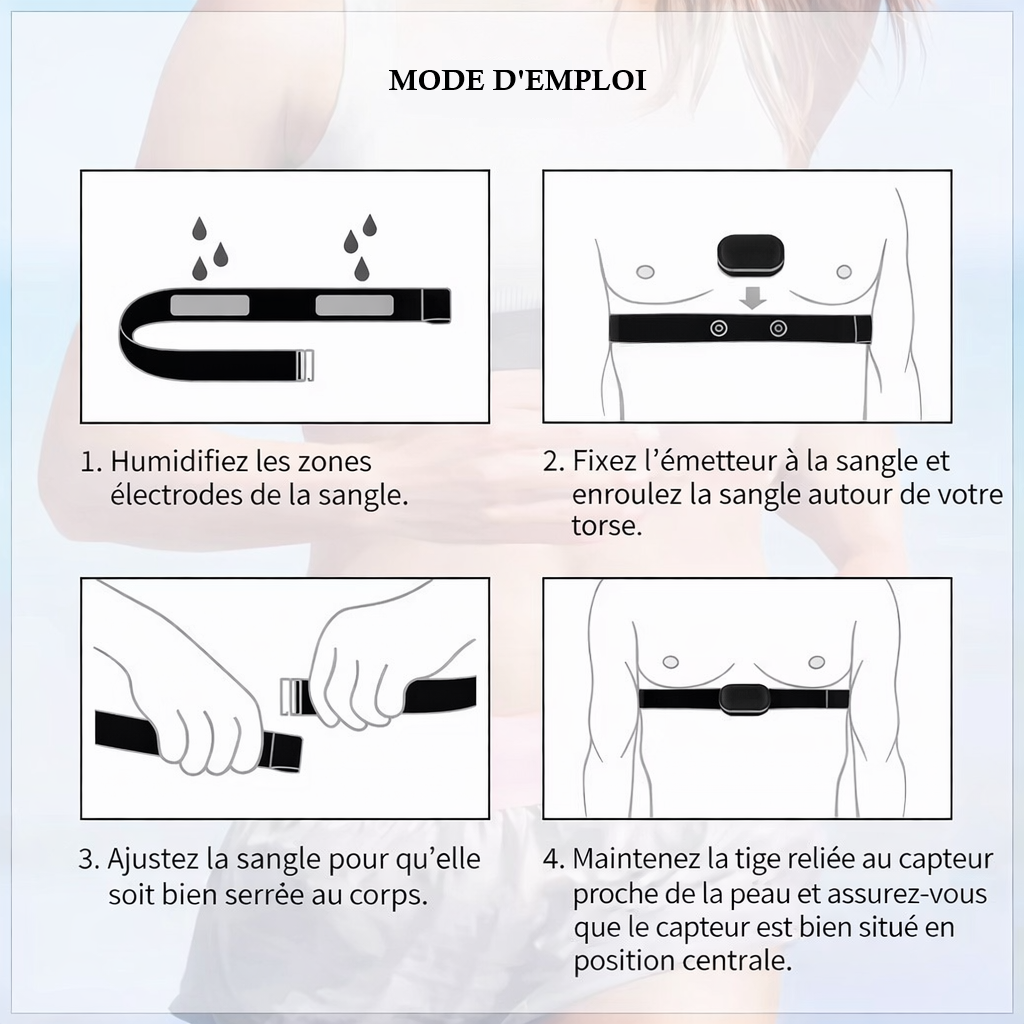 MODE D'EMPLOI

1. Humidifiez les zones électrodes de la sangle.

2. Fixez l’émetteur à la sangle et enroulez la sangle autour de votre torse.

3. Ajustez la sangle pour qu’elle soit bien serrée au corps.

4. Maintenez la tige reliée au capteur proche de la peau et assurez-vous que le capteur est bien situé en position centrale.